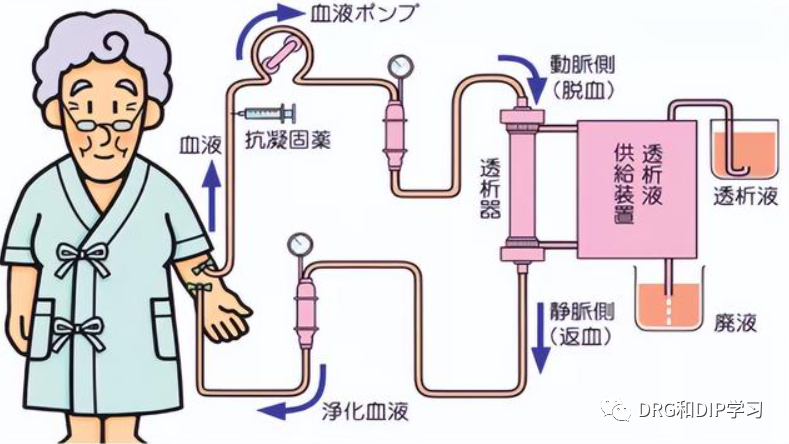 血液ポンプ

動脈側
(脱血)

血液

抗凝固薬

透析器

透析液供給装置

透析液

廃液

静脈側
(返血)

浄化血液

DRG和DIP学习